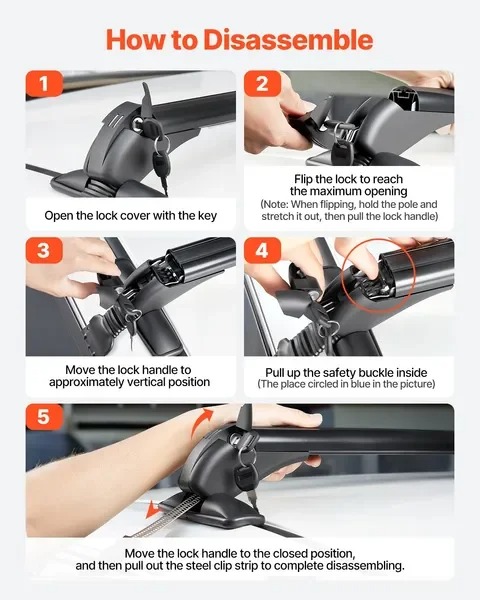 How to Disassemble

1

Open the lock cover with the key

2

Flip the lock to reach the maximum opening
(Note: When flipping, hold the pole and stretch it out, then pull the lock handle)

3

Move the lock handle to approximately vertical position

4

Pull up the safety buckle inside
(The place circled in blue in the picture)

5

Move the lock handle to the closed position, and then pull out the steel clip strip to complete disassembling.