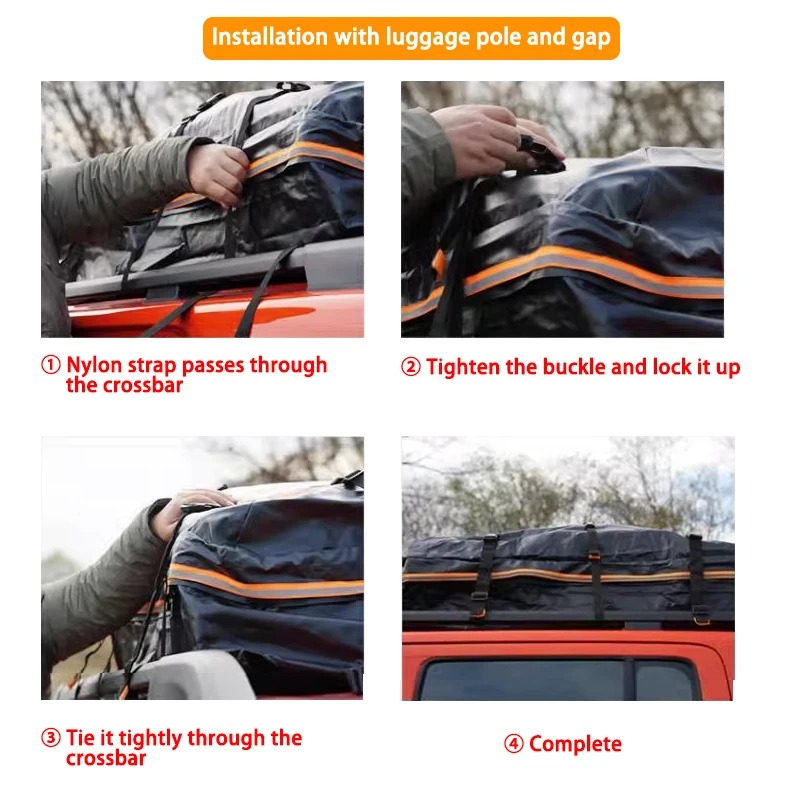 Installation with luggage pole and gap

① Nylon strap passes through the crossbar

② Tighten the buckle and lock it up

③ Tie it tightly through the crossbar

④ Complete