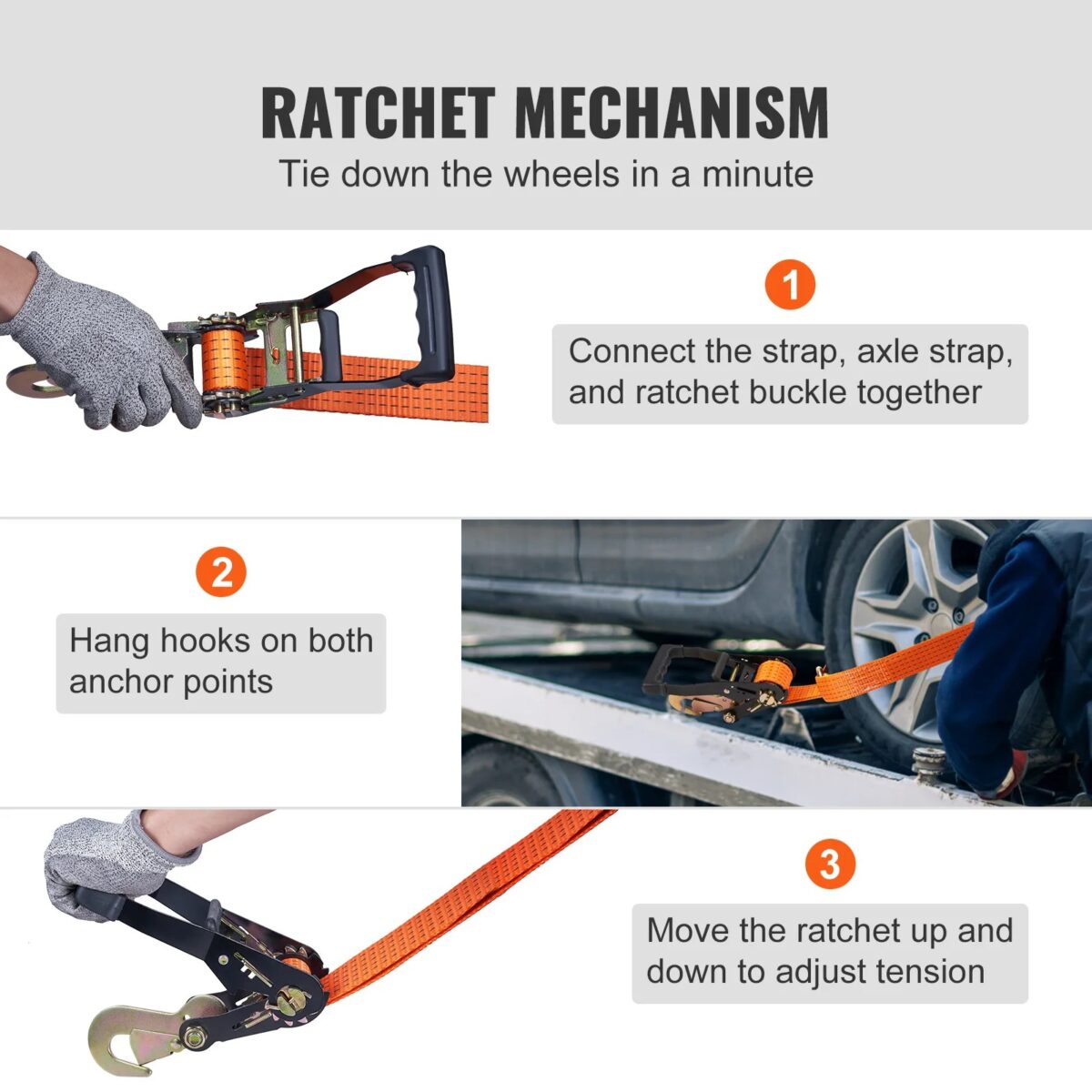 RATCHET MECHANISM
Tie down the wheels in a minute

1
Connect the strap, axle strap, and ratchet buckle together

2
Hang hooks on both anchor points

3
Move the ratchet up and down to adjust tension