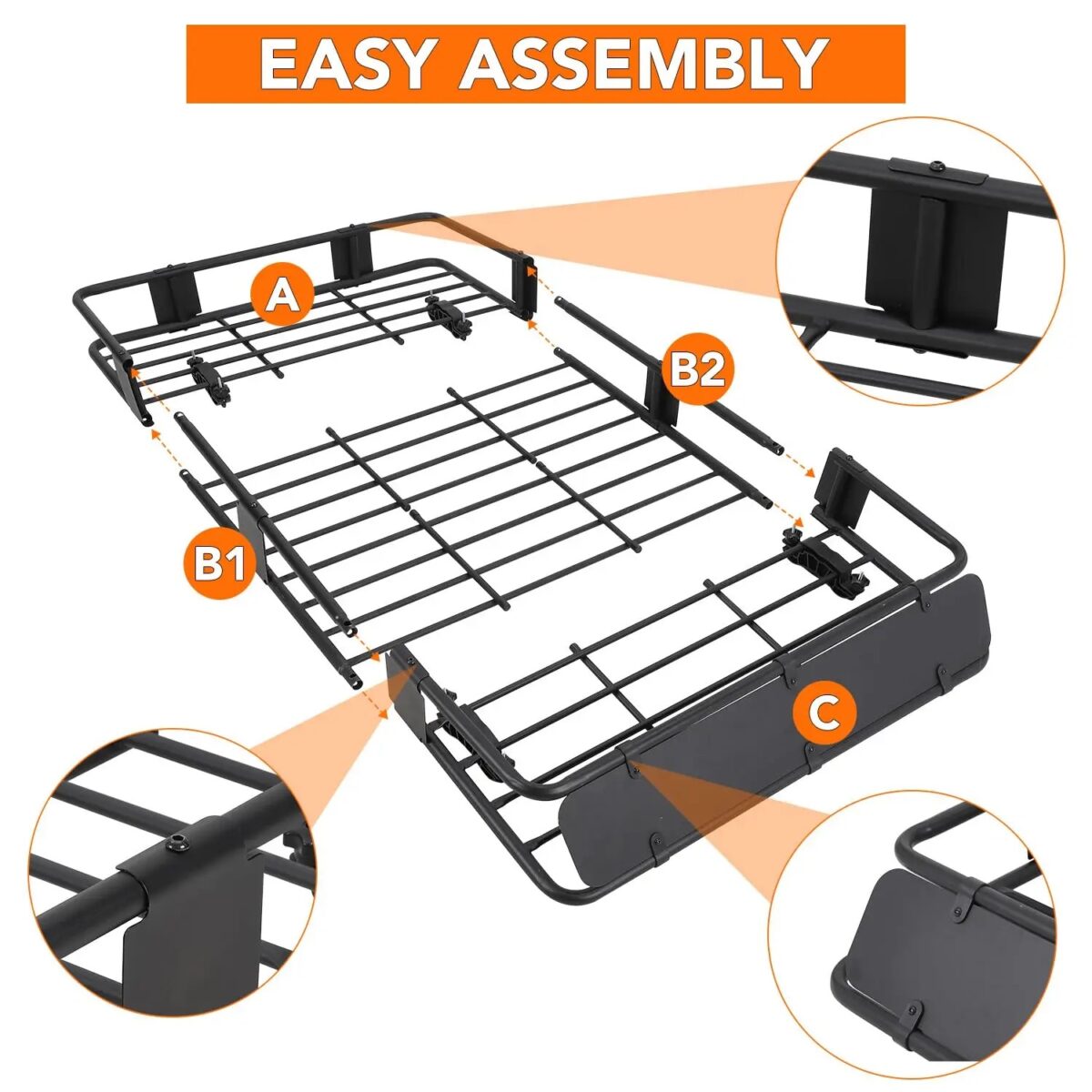 EASY ASSEMBLY

A

B2

B1

C