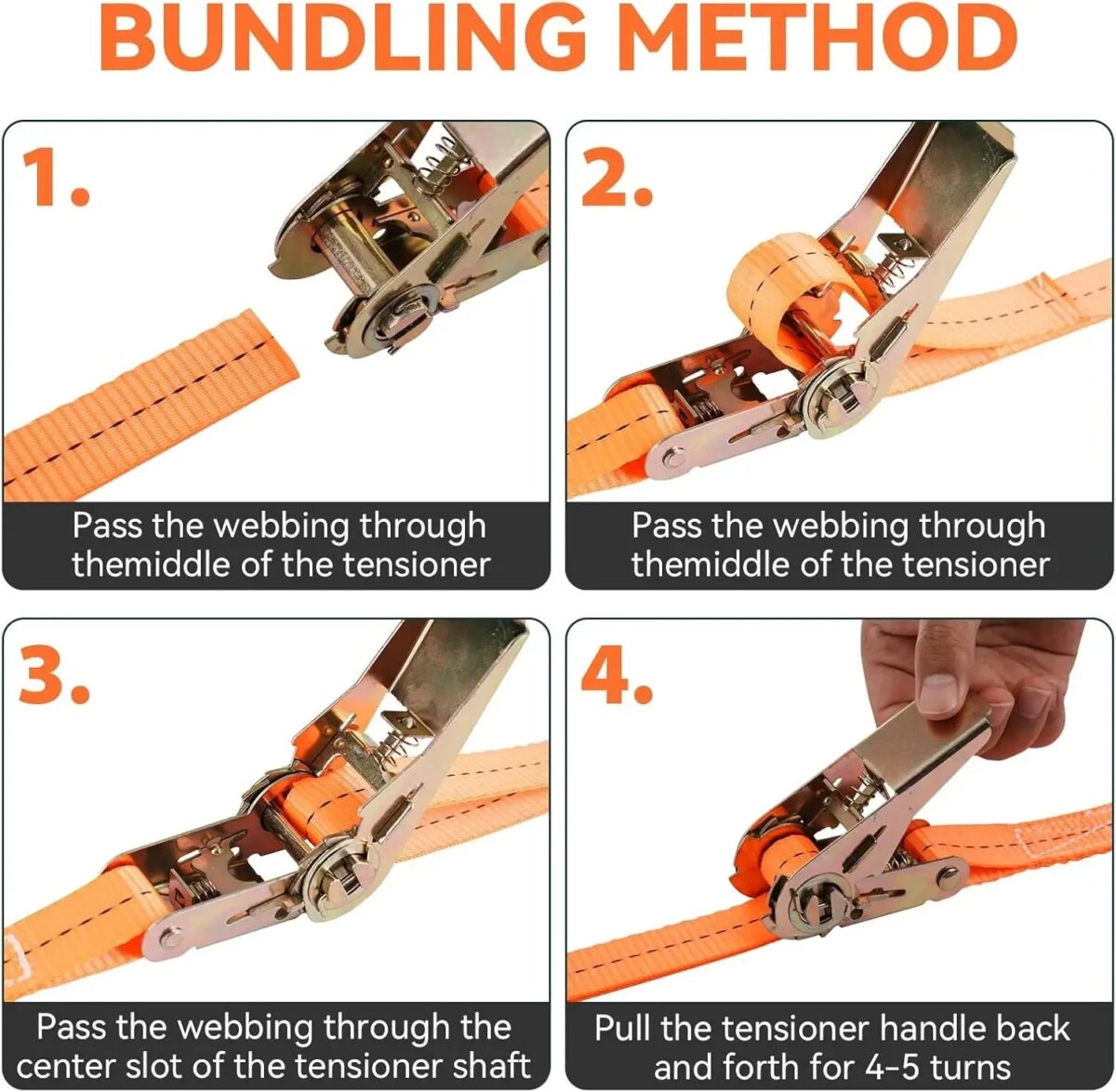 BUNDLING METHOD

1.

Pass the webbing through themiddle of the tensioner

2.

Pass the webbing through themiddle of the tensioner

3.

Pass the webbing through the center slot of the tensioner shaft

4.

Pull the tensioner handle back and forth for 4-5 turns