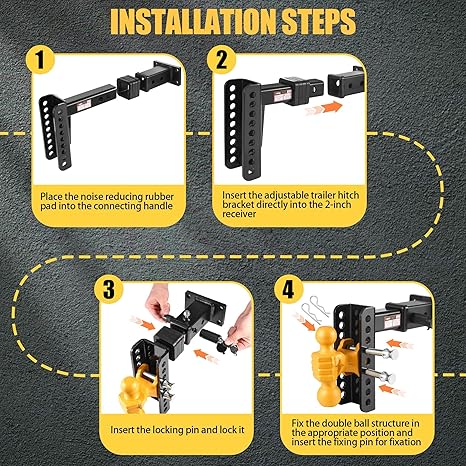 INSTALLATION STEPS

1

Place the noise reducing rubber pad into the connecting handle

2

Insert the adjustable trailer hitch bracket directly into the 2-inch receiver

3

Insert the locking pin and lock it

4

Fix the double ball structure in the appropriate position and insert the fixing pin for fixation