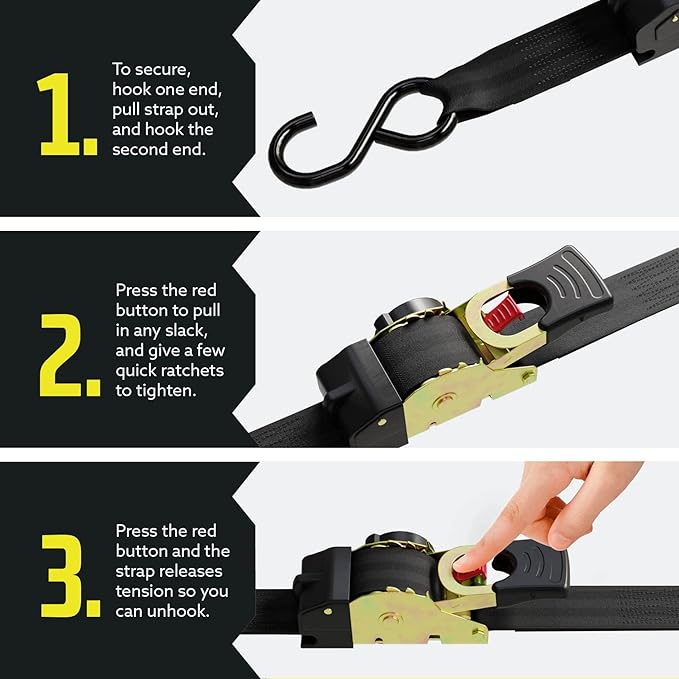 1. To secure, hook one end, pull strap out, and hook the second end.

2. Press the red button to pull in any slack, and give a few quick ratchets to tighten.

3. Press the red button and the strap releases tension so you can unhook.