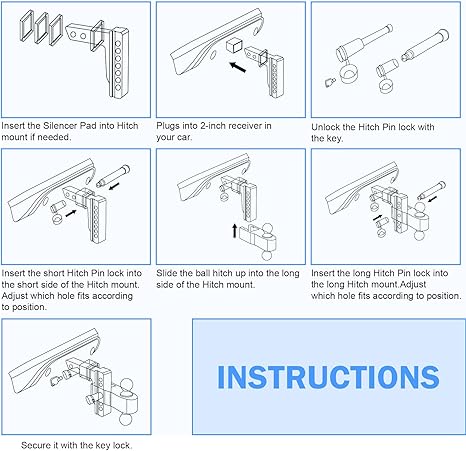 Insert the Silencer Pad into Hitch mount if needed.

Plugs into 2-inch receiver in your car.

Unlock the Hitch Pin lock with the key.

Insert the short Hitch Pin lock into the short side of the Hitch mount. Adjust which hole fits according to position.

Slide the ball hitch up into the long side of the Hitch mount.

Insert the long Hitch Pin lock into the long Hitch mount.Adjust which hole fits according to position.

Secure it with the key lock.

INSTRUCTIONS