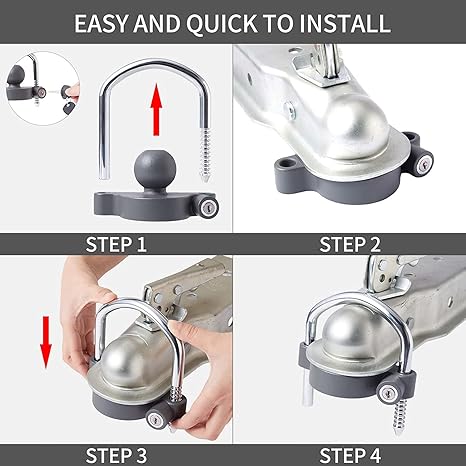 EASY AND QUICK TO INSTALL

STEP 1

STEP 2

STEP 3

STEP 4